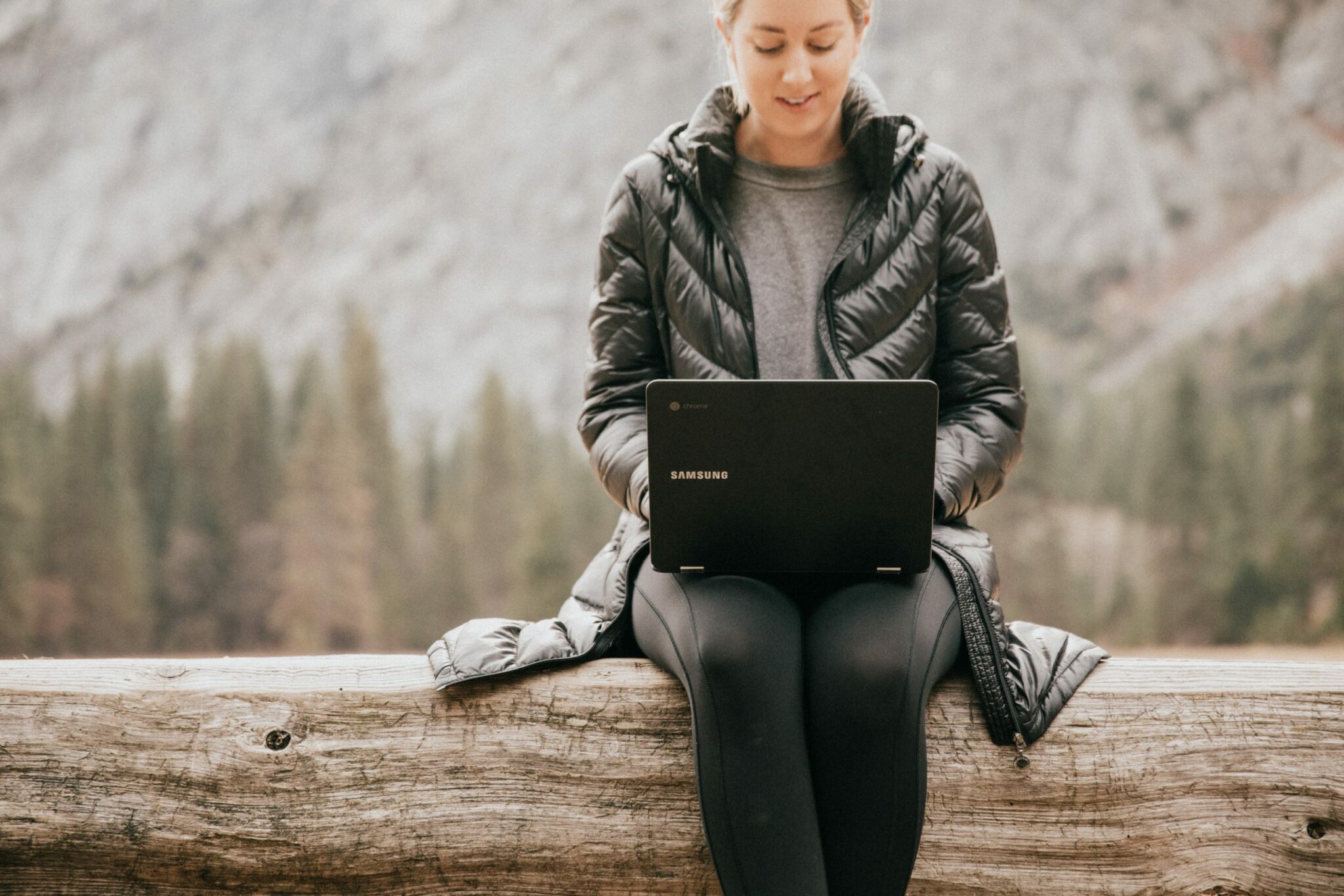 chrome

SAMSUNG